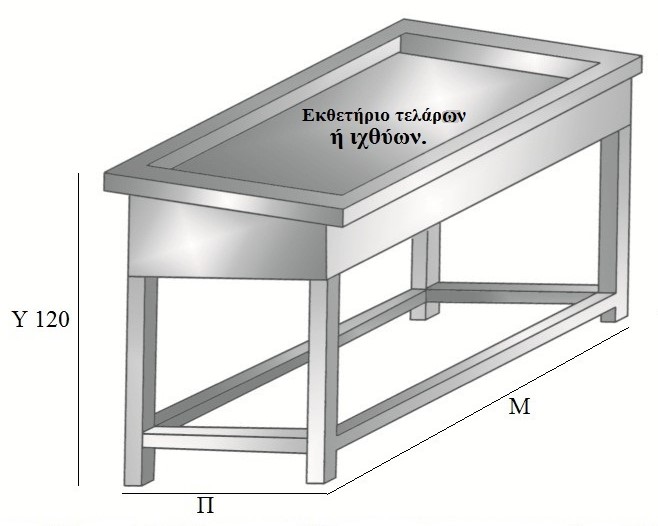 Εκθετήριο τελάρων
ή ιχθύων.

Υ 120

Μ

Π